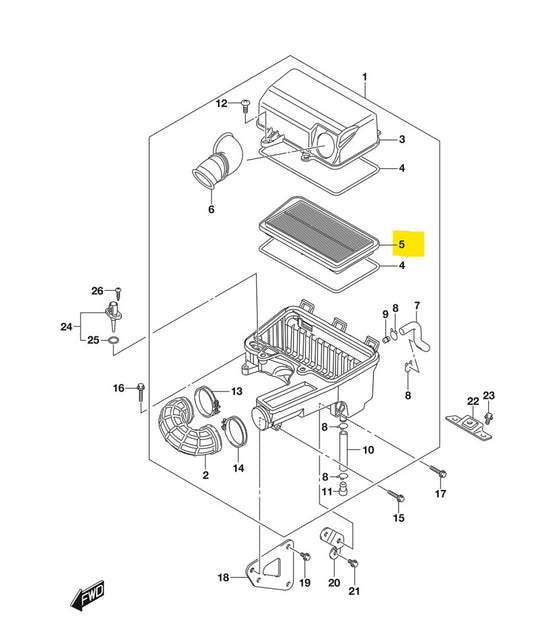 1
12
3
4
6
5
4
26
24
25
9
8
7
8
16
13
22
23
8
10
2
14
8
11
17
15
18
19
20
21
FWD