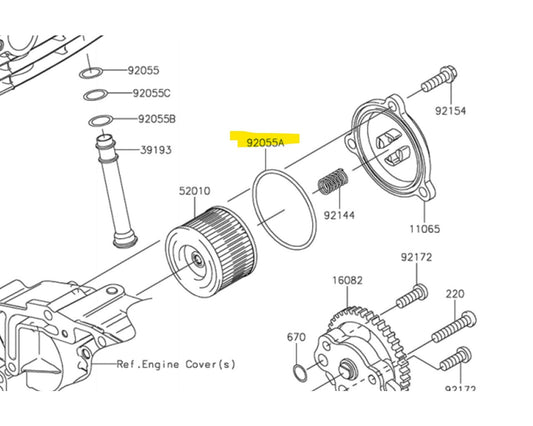 92055
92055C
92055B
39193
92055A
92154
52010
92144
11065
92172
16082
220
670
Ref.Engine Cover(s)
92172