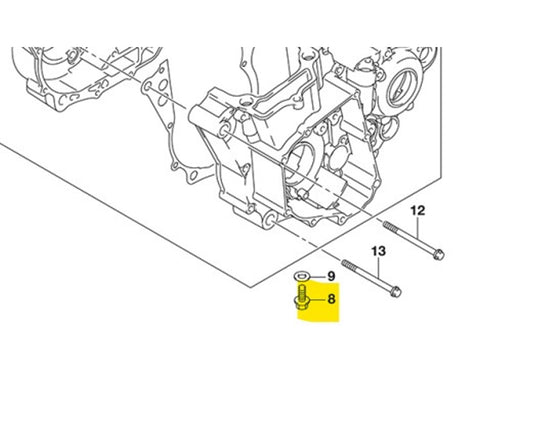 12
13
9
8