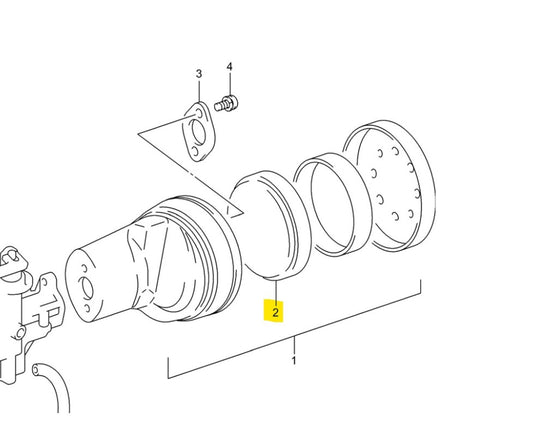 3
4
2
1