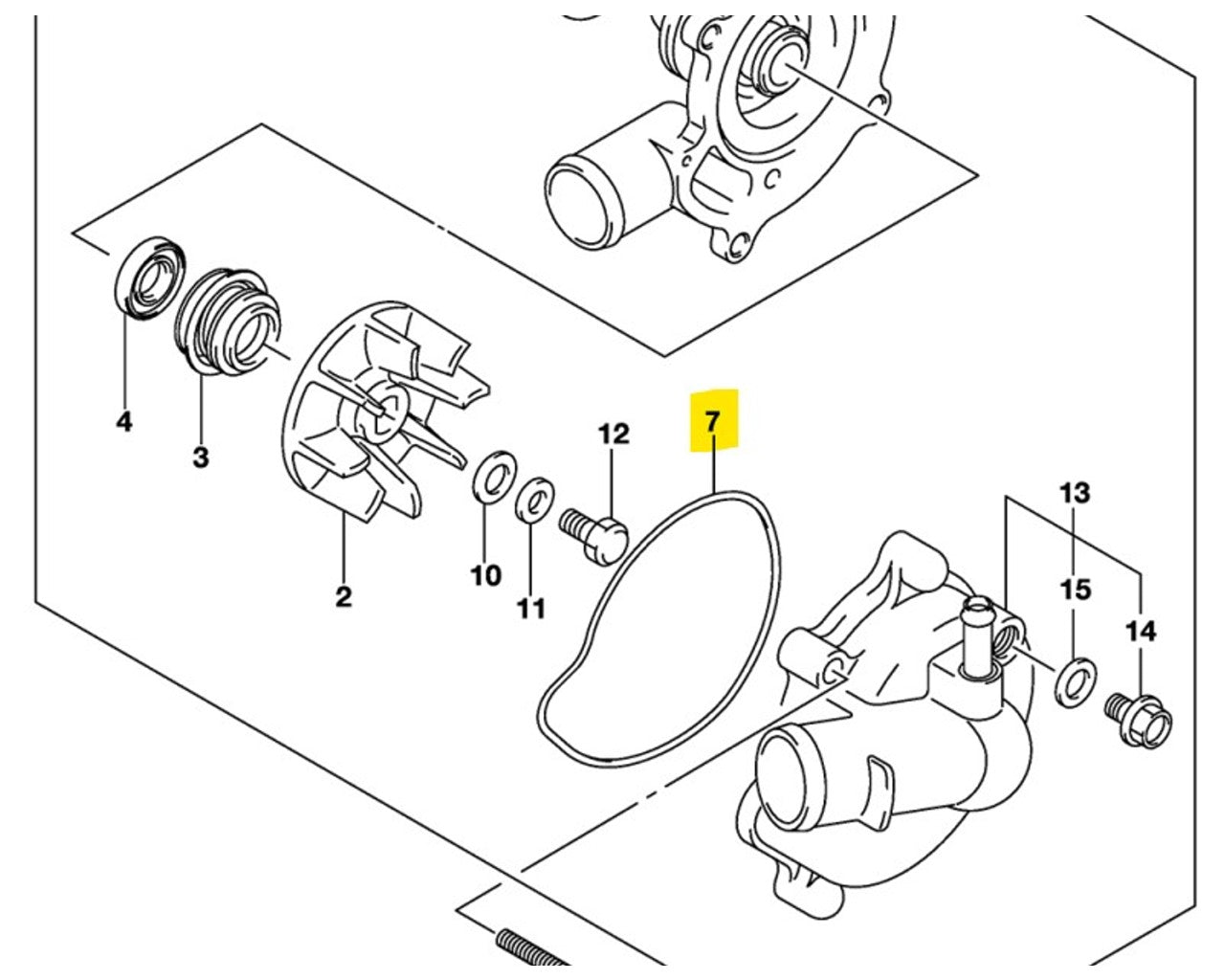 4
3
2
10
11
12
7
13
15
14