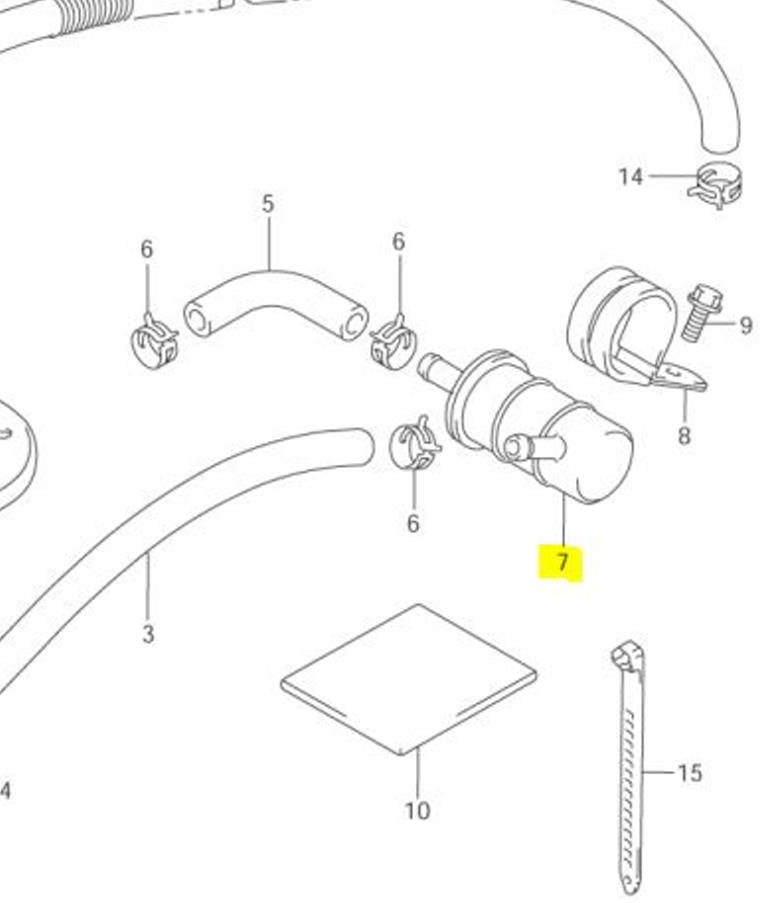 14
5
6
6
9
8
6
7
3
4
10
15