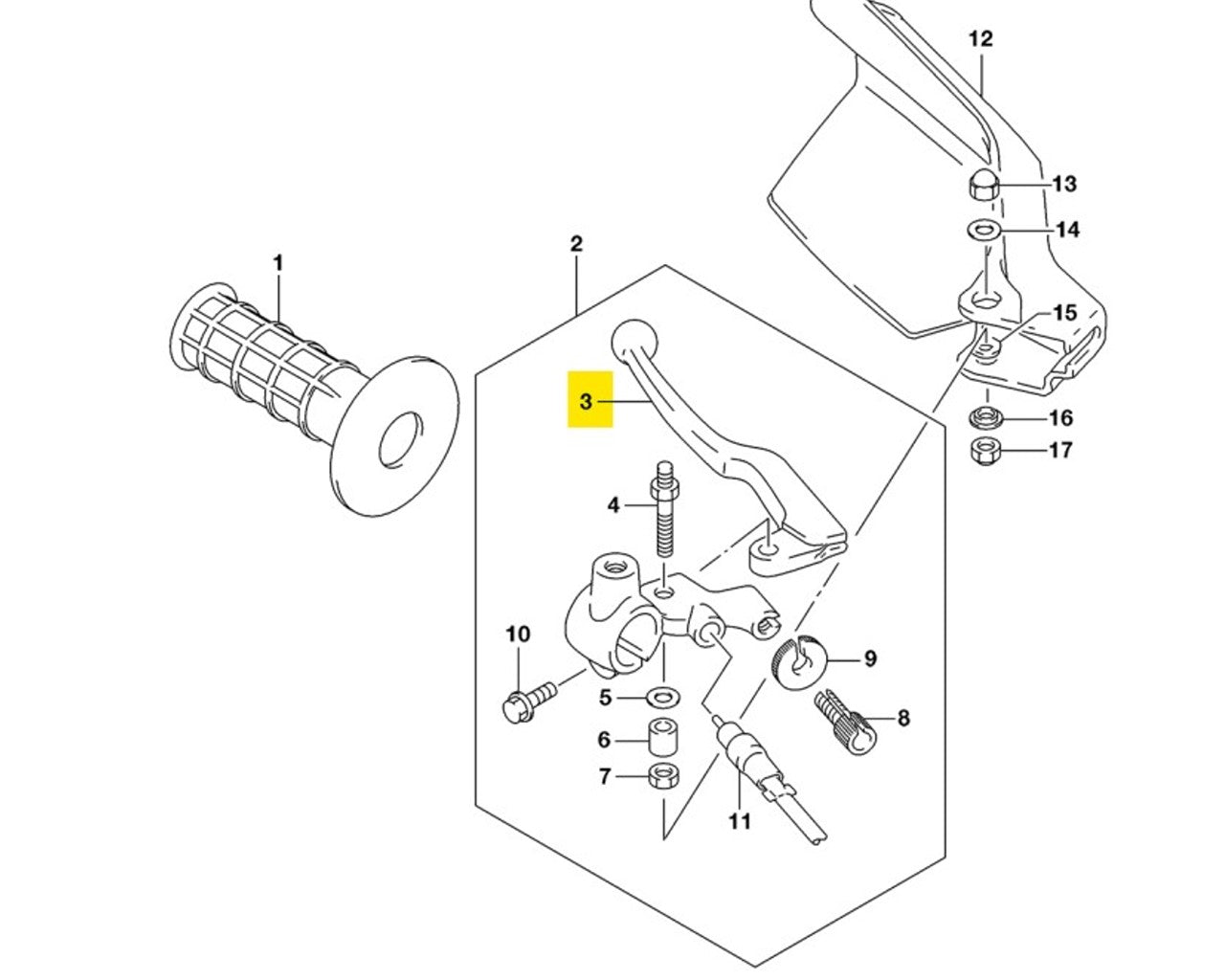 12
13
14
2
1
15
3
16
17
4
10
9
5
8
6
7
11