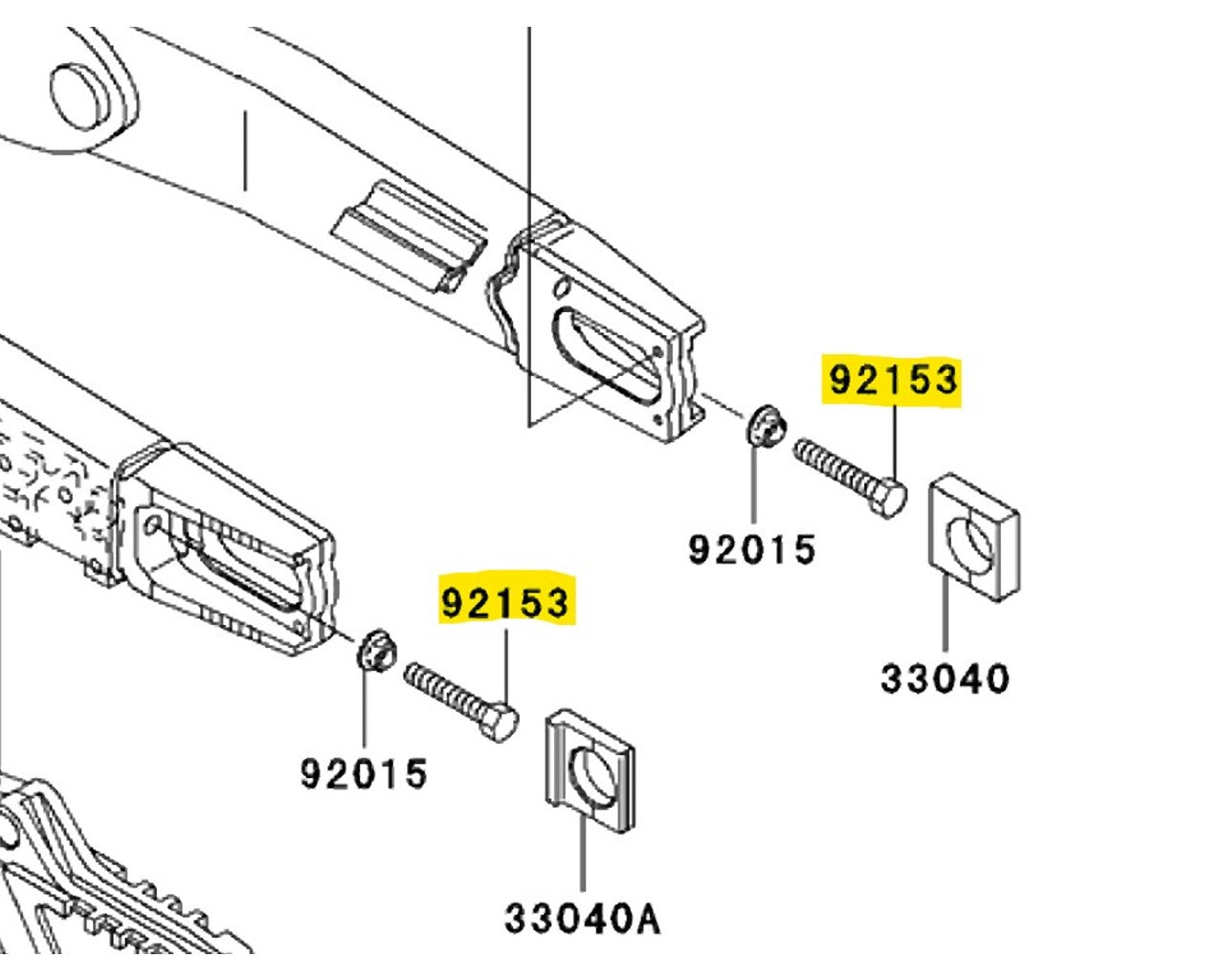 92153

92015

33040

92153

92015

33040A