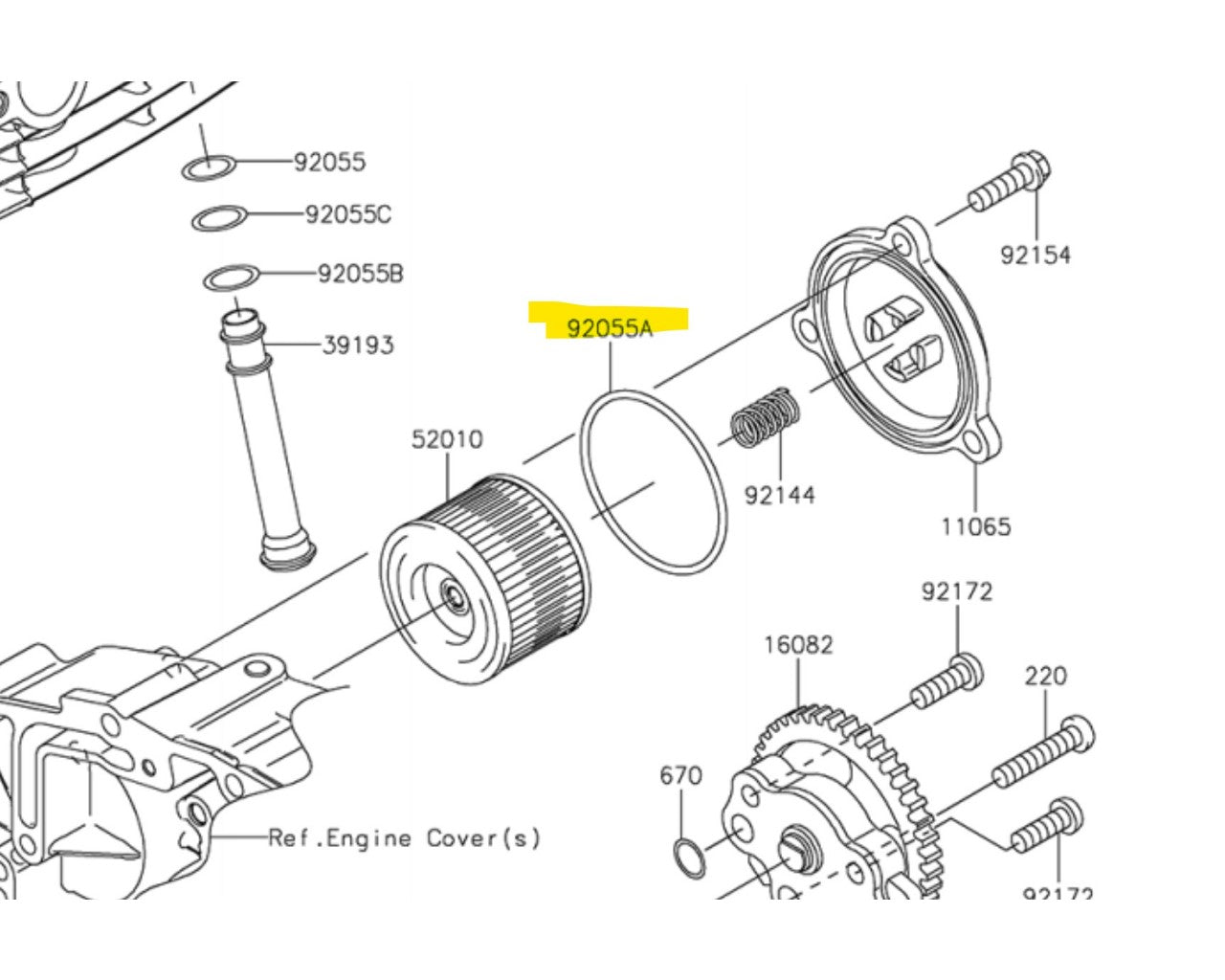 92055
92055C
92055B
39193
92055A
92154
52010
92144
11065
92172
16082
220
670
Ref.Engine Cover(s)
92172