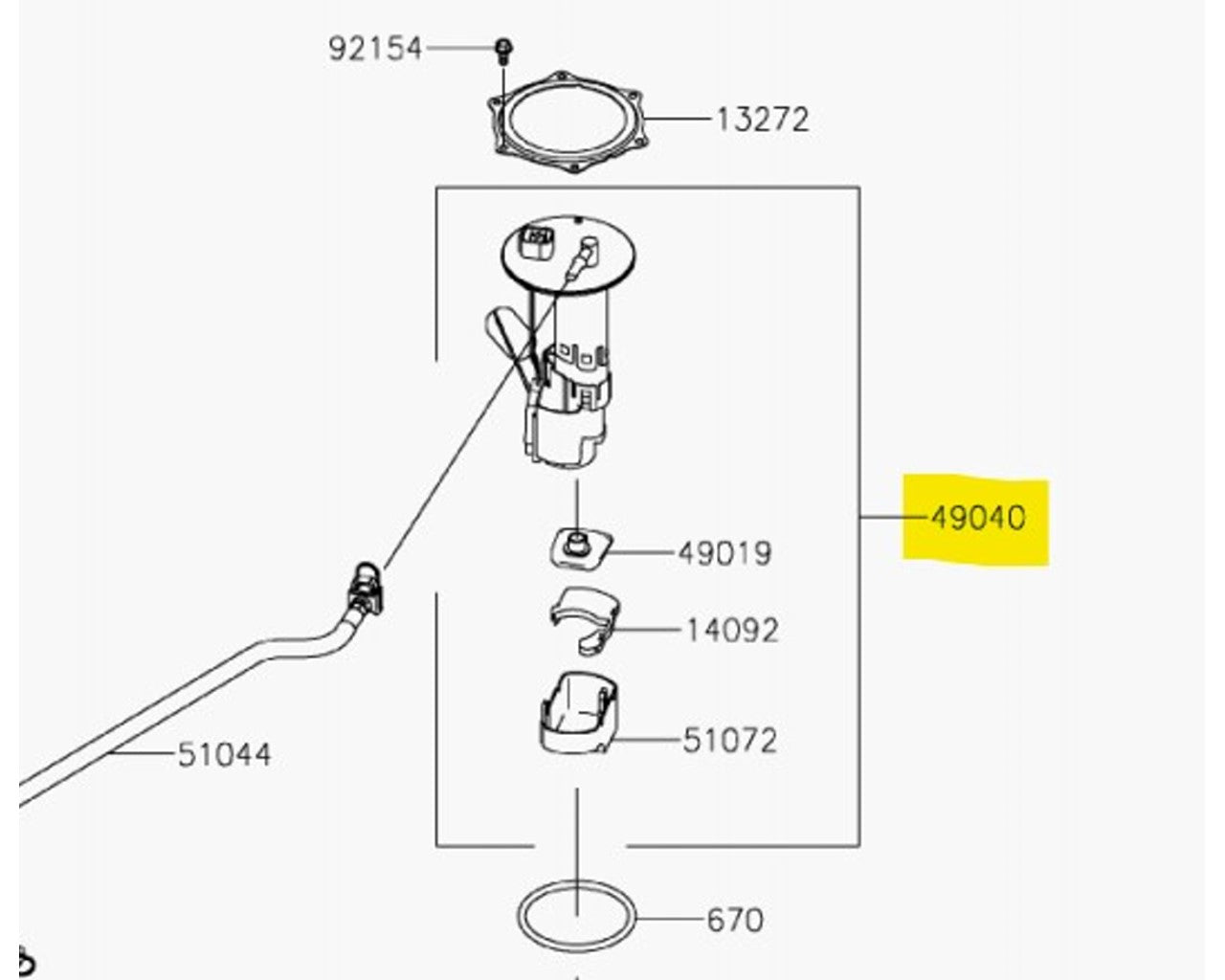 92154
13272
49040
49019
14092
51072
51044
670